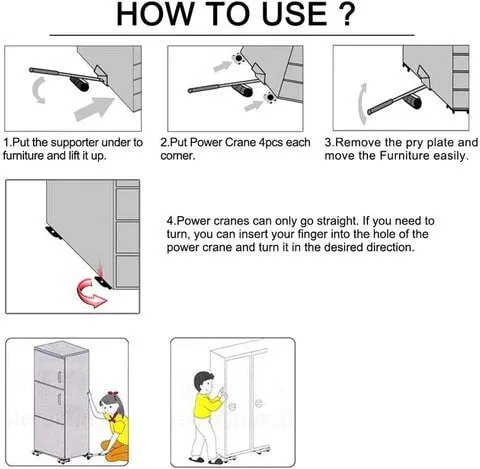 HOW TO USE ?

1.Put the supporter under to furniture and lift it up.

2.Put Power Crane 4pcs each corner.

3.Remove the pry plate and move the Furniture easily.

4.Power cranes can only go straight. If you need to turn, you can insert your finger into the hole of the power crane and turn it in the desired direction.