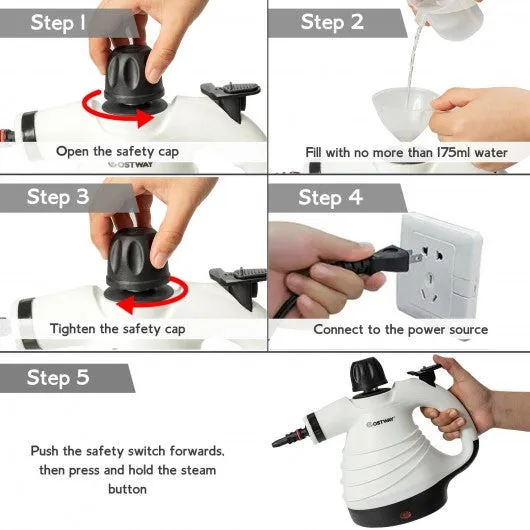 Step 1

Open the safety cap

COSTWAY

Step 2

Fill with no more than 175ml water

Step 3

Tighten the safety cap

Step 4

Connect to the power source

Step 5

Push the safety switch forwards, then press and hold the steam button

COSTWAY